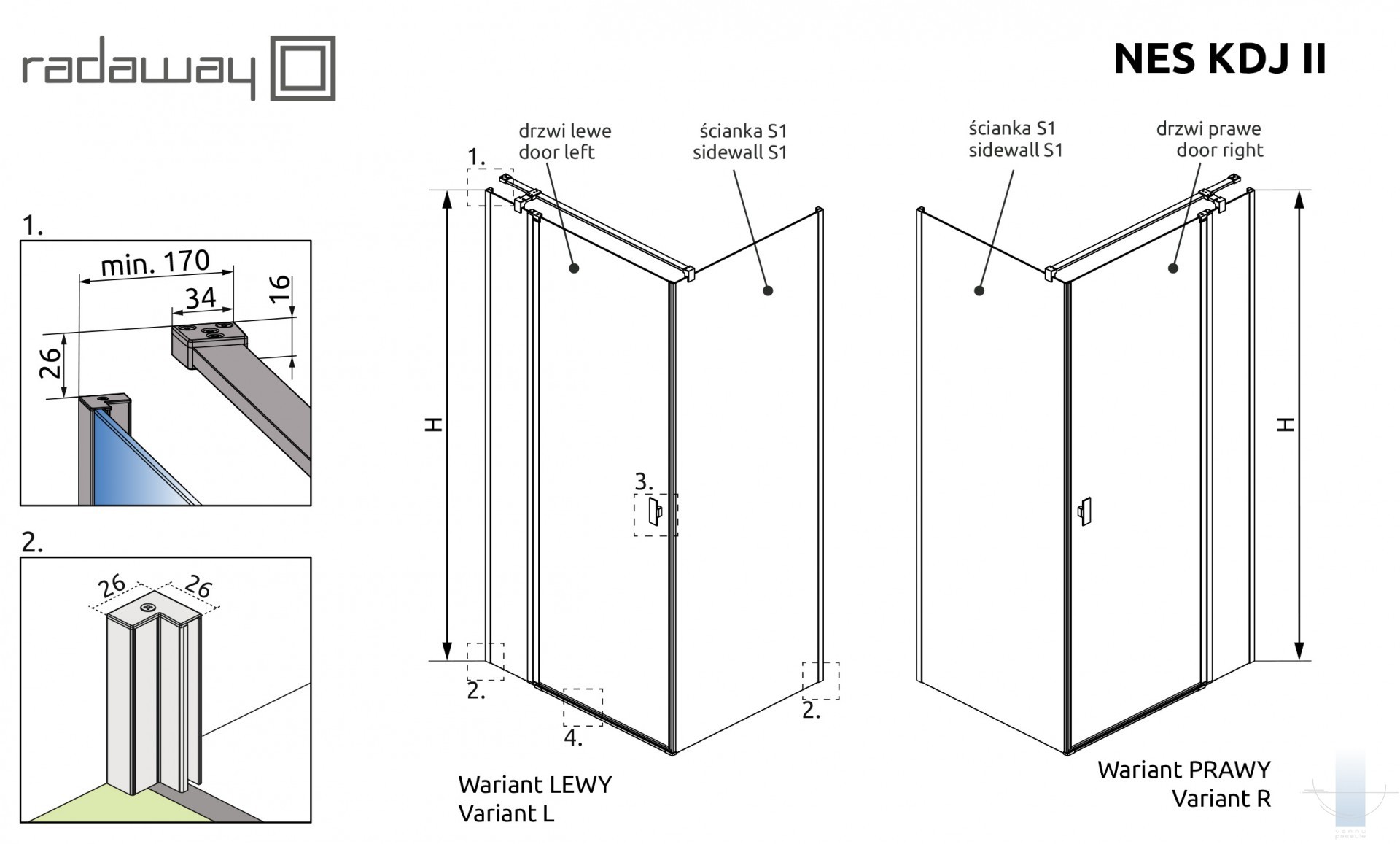 radaway

NES KDJ II

1.

min. 170

34

16

26

2.

26

26

1.

drzwi lewe
door left

ścianka S1
sidewall S1

H

3.

2.

4.

2.

Wariant LEWY
Variant L

ścianka S1
sidewall S1

drzwi prawe
door right

H

Wariant PRAWY
Variant R