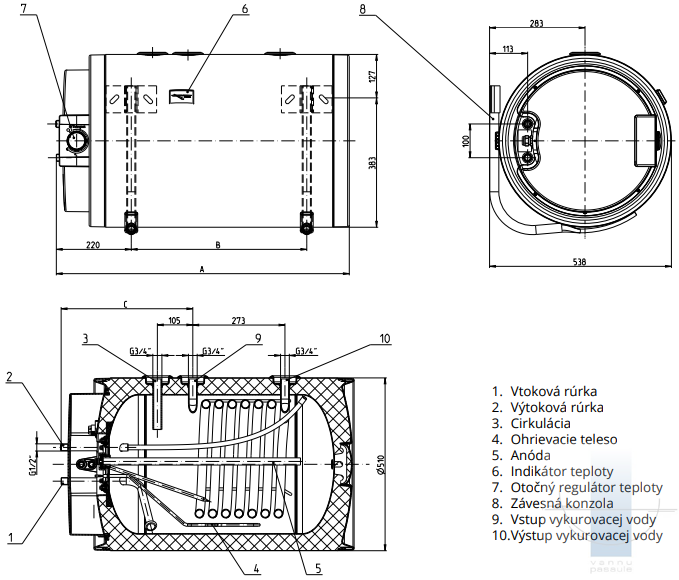 7
6
8
283
113
127
383
100
220
B
A
538
C
105
273
3
9
10
G3/4"
G3/4"
G3/4"
2
G1/2"
Ø510
1
4
5

1. Vtoková rúrka
2. Výtoková rúrka
3. Cirkulácia
4. Ohrievacie teleso
5. Anóda
6. Indikátor teploty
7. Otočný regulátor teploty
8. Závesná konzola
9. Vstup vykurovacej vody
10.Výstup vykurovacej vody

vannu
pasaule